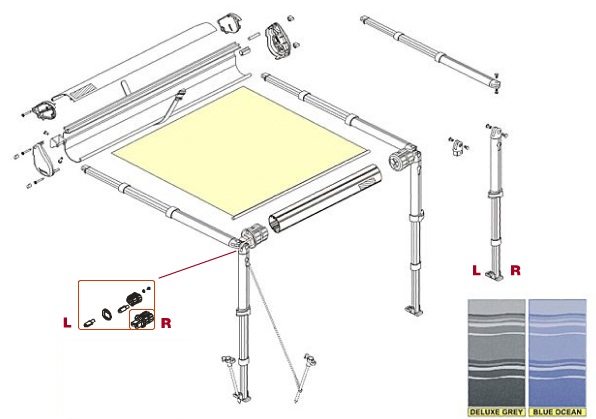 L
R
L
R
DELUXE GREY
BLUE OCEAN